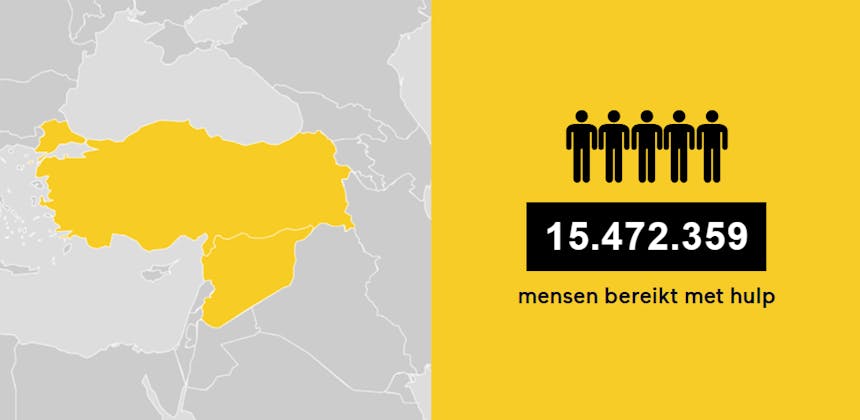 15.472.359

mensen bereikt met hulp